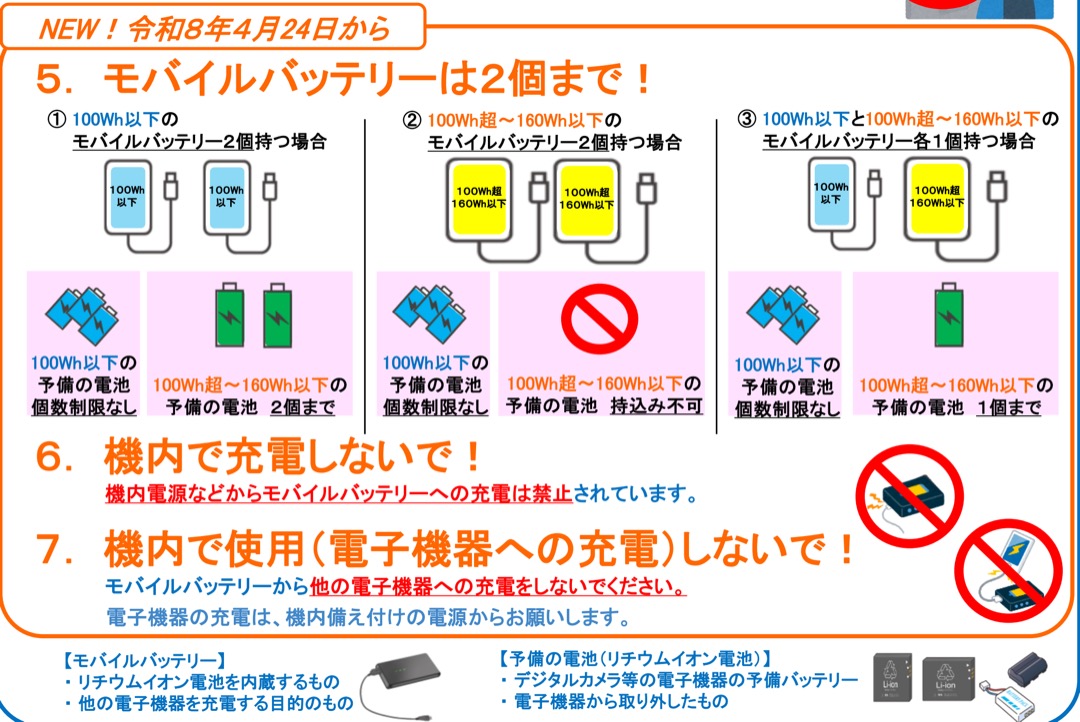 NEW！令和8年4月24日から

5. モバイルバッテリーは2個まで！

① 100Wh以下の モバイルバッテリー2個持つ場合

100Wh以下

100Wh以下

100Wh以下の 予備の電池 個数制限なし

100Wh超～160Wh以下の 予備の電池 2個まで

② 100Wh超～160Wh以下の モバイルバッテリー2個持つ場合

100Wh超 160Wh以下

100Wh超 160Wh以下

100Wh以下の 予備の電池 個数制限なし

100Wh超～160Wh以下の 予備の電池 持込み不可

③ 100Wh以下と100Wh超～160Wh以下の モバイルバッテリー各1個持つ場合

100Wh以下

100Wh超 160Wh以下

100Wh以下の 予備の電池 個数制限なし

100Wh超～160Wh以下の 予備の電池 1個まで

6. 機内で充電しないで！

機内電源などからモバイルバッテリーへの充電は禁止されています。

7. 機内で使用（電子機器への充電）しないで！

モバイルバッテリーから他の電子機器への充電をしないでください。

電子機器の充電は、機内備え付けの電源からお願いします。

【モバイルバッテリー】
・リチウムイオン電池を内蔵するもの
・他の電子機器を充電する目的のもの

【予備の電池（リチウムイオン電池）】
・デジタルカメラ等の電子機器の予備バッテリー
・電子機器から取り外したもの

Li-ion

Li-ion